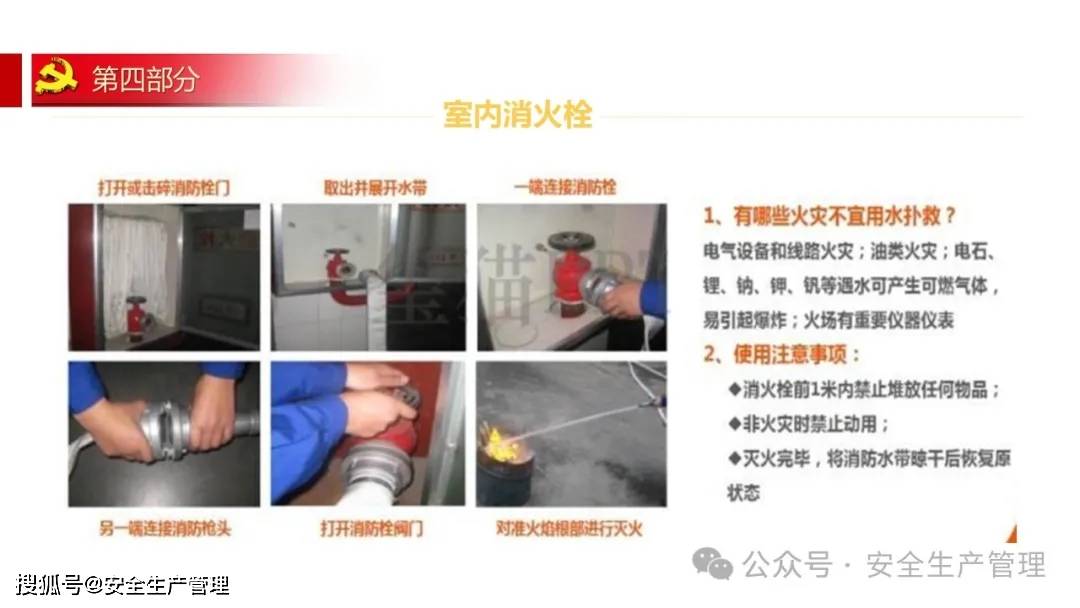 第四部分

室内消火栓

打开或击碎消防栓门

取出并展开水带

一端连接消防栓

另一端连接消防枪头

打开消防栓阀门

对准火焰根部进行灭火

1、有哪些火灾不宜用水扑救？
电气设备和线路火灾；油类火灾；电石、锂、钠、钾、钒等遇水可产生可燃气体，易引起爆炸；火场有重要仪器仪表

2、使用注意事项：
◆消火栓前1米内禁止堆放任何物品；
◆非火灾时禁止动用；
◆灭火完毕，将消防水带晾干后恢复原状态

公众号 · 安全生产管理

搜狐号@安全生产管理